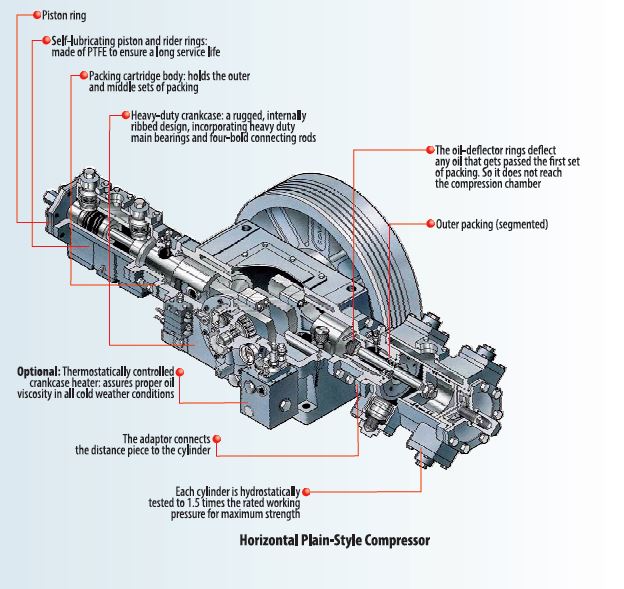 Piston ring

Self-lubricating piston and rider rings: made of PTFE to ensure a long service life

Packing cartridge body: holds the outer and middle sets of packing

Heavy-duty crankcase: a rugged, internally ribbed design, incorporating heavy duty main bearings and four-bold connecting rods

The oil-deflector rings deflect any oil that gets passed the first set of packing. So it does not reach the compression chamber

Outer packing (segmented)

Optional: Thermostatically controlled crankcase heater: assures proper oil viscosity in all cold weather conditions

The adaptor connects the distance piece to the cylinder

Each cylinder is hydrostatically tested to 1.5 times the rated working pressure for maximum strength

Horizontal Plain-Style Compressor